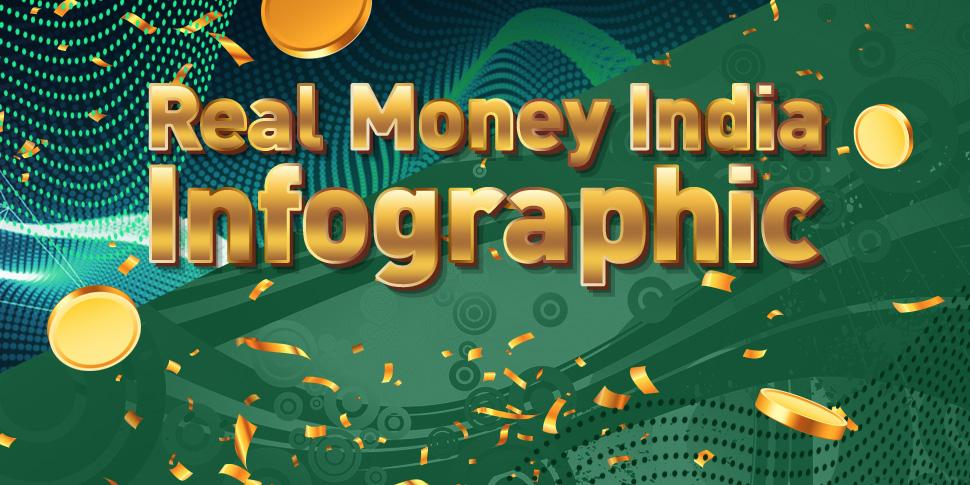 Real Money India Infographic